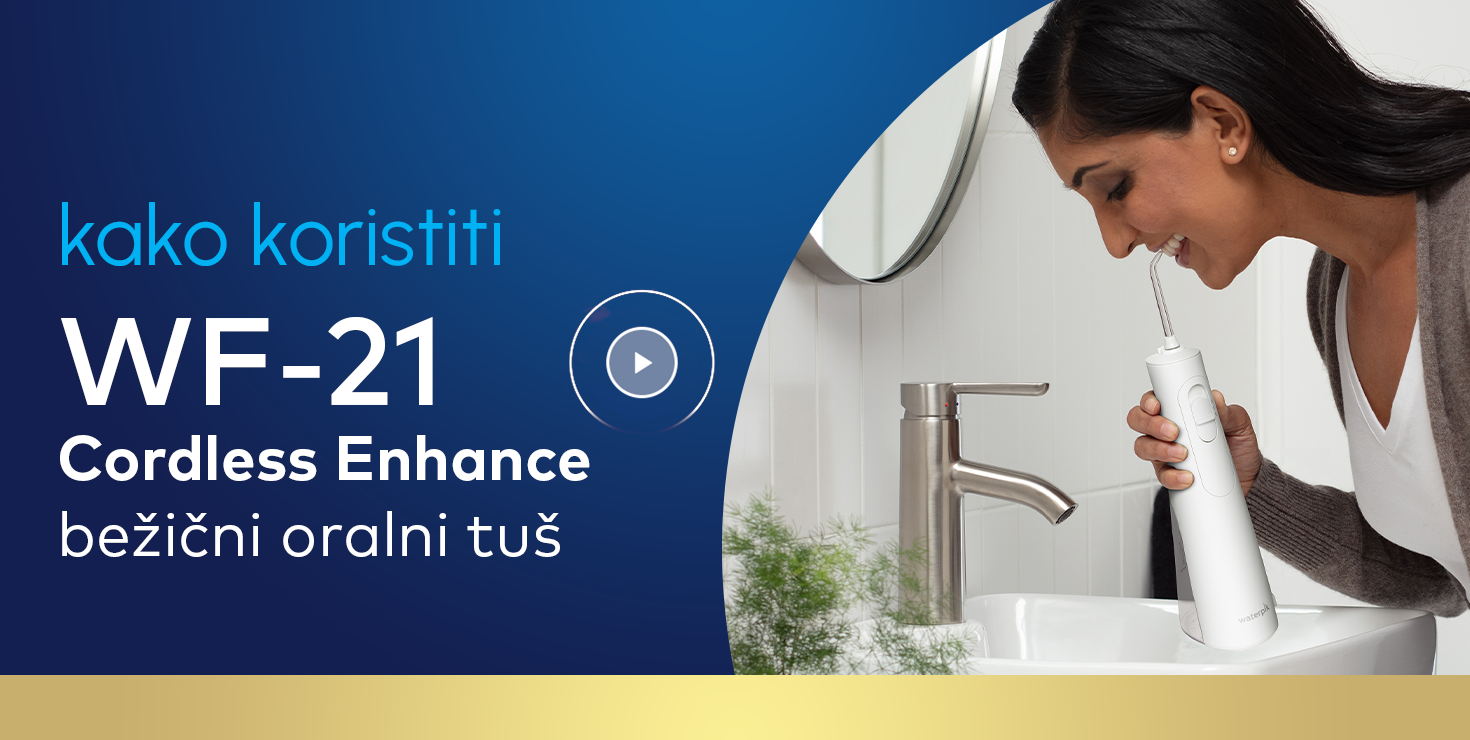 kako koristiti
WF-21
Cordless Enhance
bežični oralni tuš

waterpik