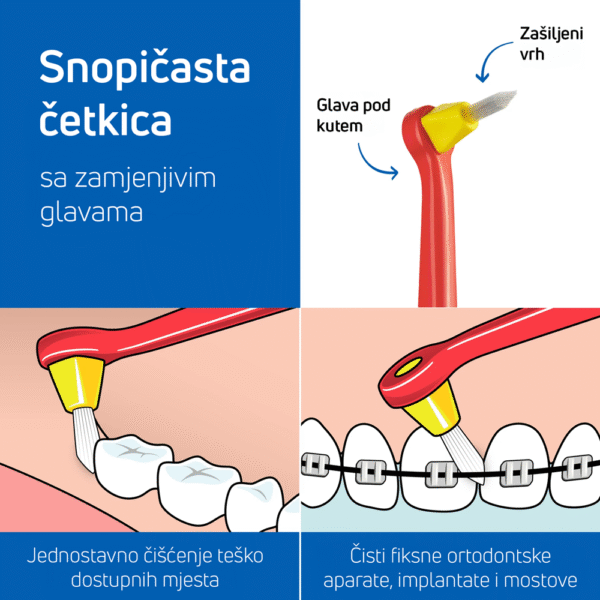 Snopičasta četkica

sa zamjenjivim glavama

Zašiljeni vrh

Glava pod kutem

Jednostavno čišćenje teško dostupnih mjesta

Čisti fiksne ortodontske aparate, implantate i mostove